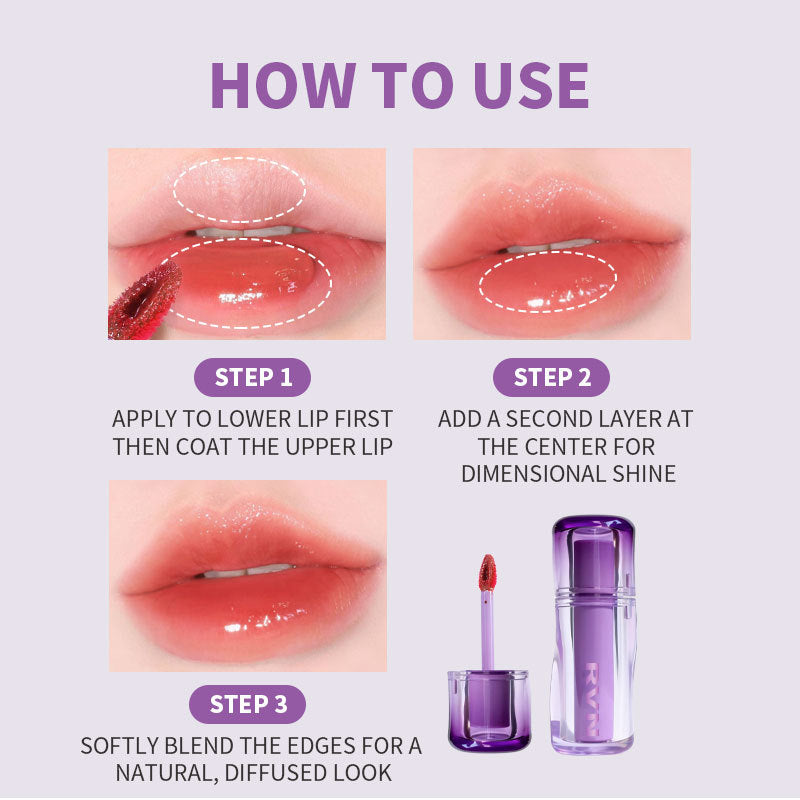 HOW TO USE

STEP 1

APPLY TO LOWER LIP FIRST THEN COAT THE UPPER LIP

STEP 2

ADD A SECOND LAYER AT THE CENTER FOR DIMENSIONAL SHINE

STEP 3

SOFTLY BLEND THE EDGES FOR A NATURAL, DIFFUSED LOOK

RVN